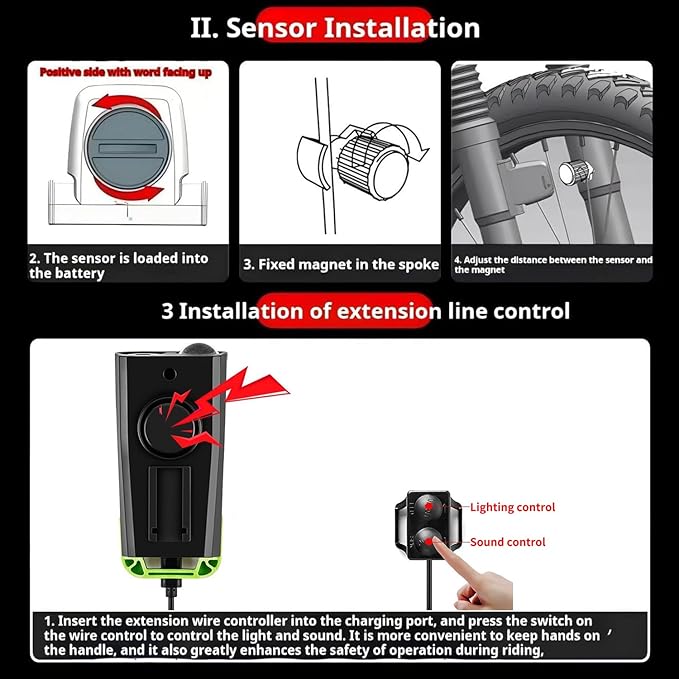 II. Sensor Installation

Positive side with word facing up

2. The sensor is loaded into the battery

3. Fixed magnet in the spoke

4. Adjust the distance between the sensor and the magnet

3 Installation of extension line control

Lighting control

Sound control

1. Insert the extension wire controller into the charging port, and press the switch on the wire control to control the light and sound. It is more convenient to keep hands on ' the handle, and it also greatly enhances the safety of operation during riding,