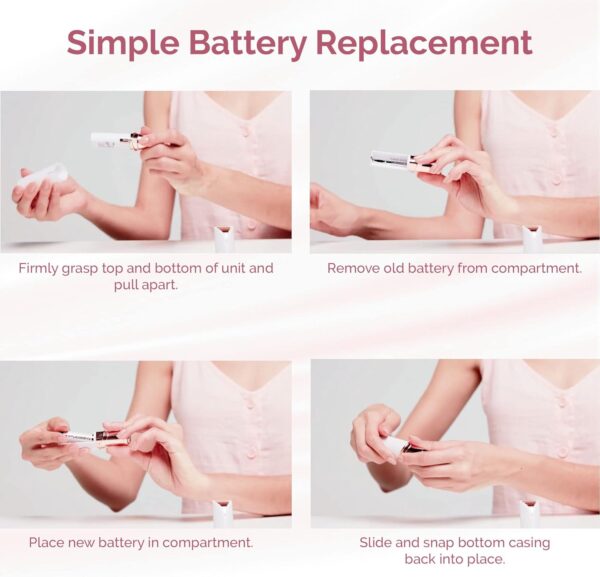 Simple Battery Replacement

Firmly grasp top and bottom of unit and pull apart.

Remove old battery from compartment.

Place new battery in compartment.

Slide and snap bottom casing back into place.