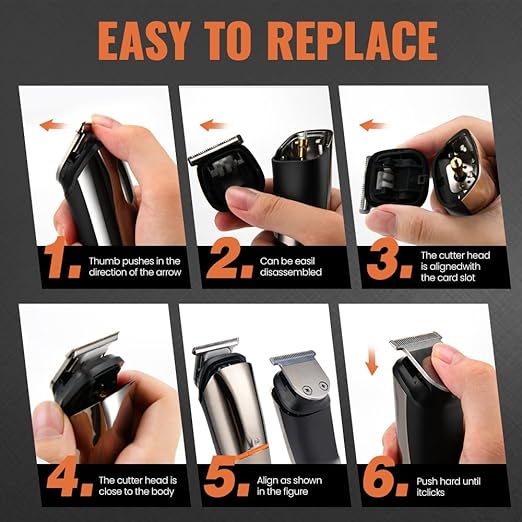 EASY TO REPLACE

1. Thumb pushes in the direction of the arrow

2. Can be easil disassembled

3. The cutter head is alignedwith the card slot

4. The cutter head is close to the body

5. Align as shown in the figure

6. Push hard until itclicks